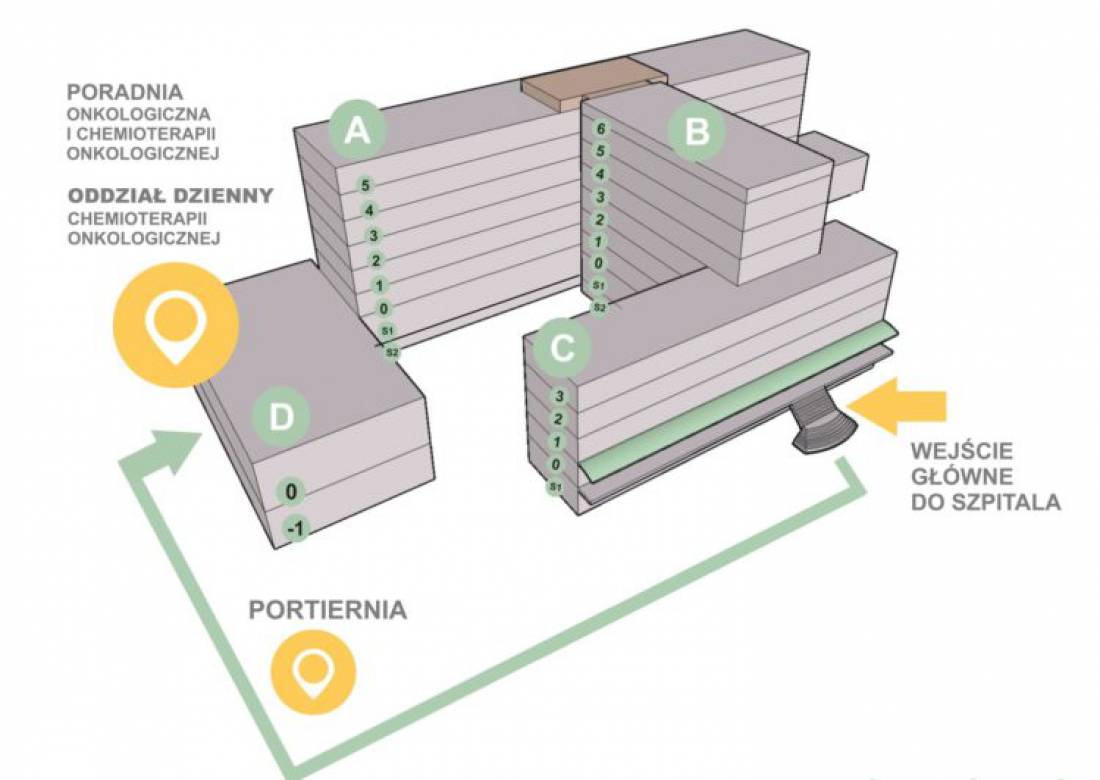 PORADNIA
ONKOLOGICZNA
I CHEMIOTERAPII
ONKOLOGICZNEJ

ODDZIAŁ DZIENNY
CHEMIOTERAPII
ONKOLOGICZNEJ

A
5
4
3
2
1
0
S1
S2

B
6
5
4
3
2
1
0
S1
S2

C
3
2
1
0
S1

D
0
-1

WEJŚCIE
GŁÓWNE
DO SZPITALA

PORTIERNIA